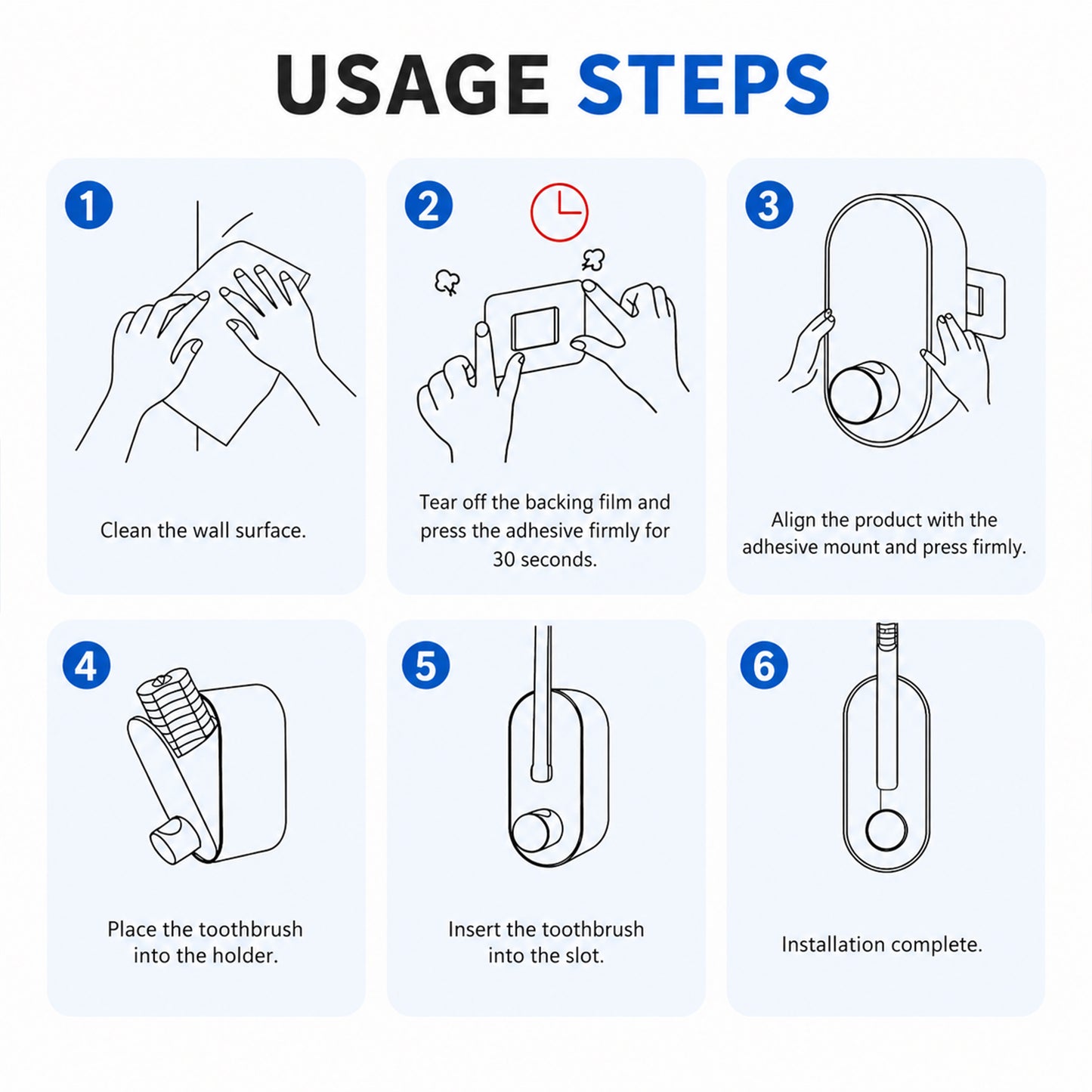 USAGE STEPS

1

Clean the wall surface.

2

Tear off the backing film and press the adhesive firmly for 30 seconds.

3

Align the product with the adhesive mount and press firmly.

4

Place the toothbrush into the holder.

5

Insert the toothbrush into the slot.

6

Installation complete.